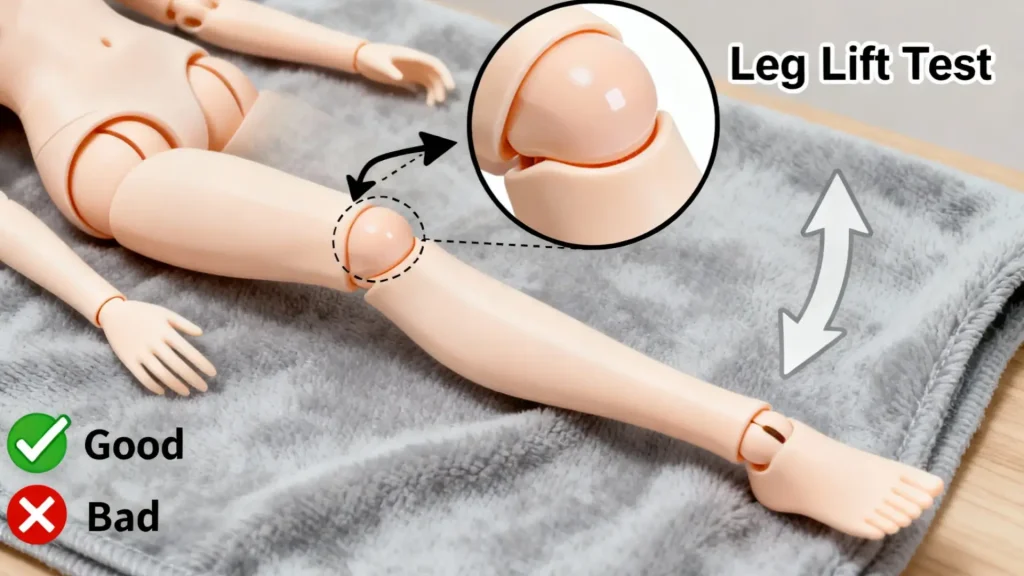 Leg Lift Test

Good

Bad