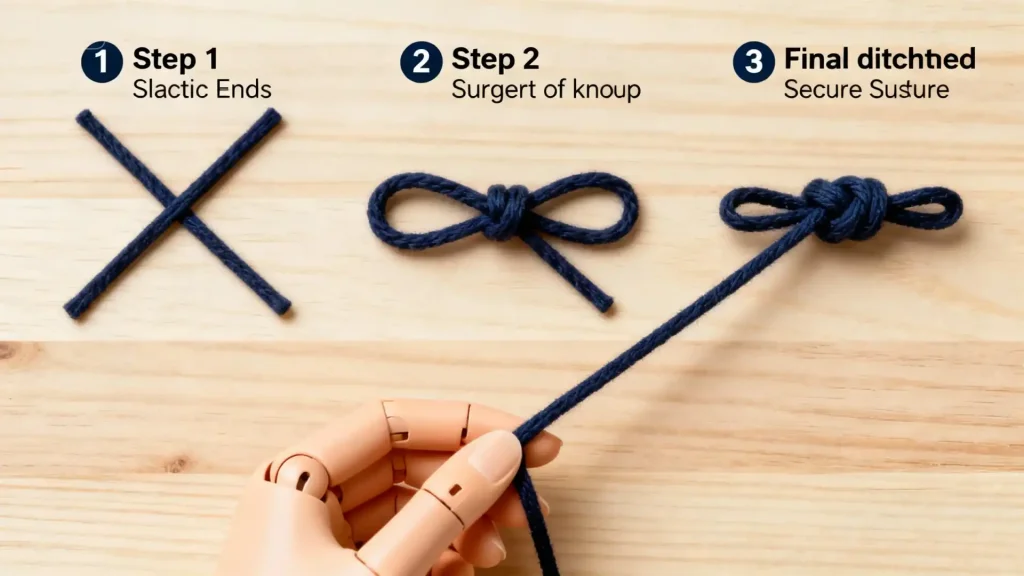 1 Step 1
Slactic Ends

2 Step 2
Surgert of knoup

3 Final ditchted
Secure Susture