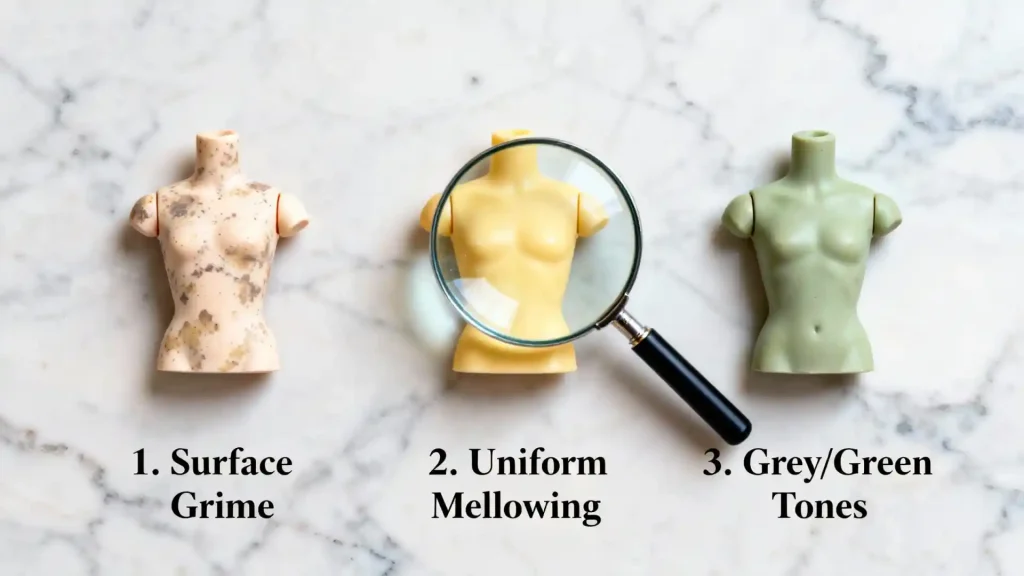 1. Surface Grime

2. Uniform Mellowing

3. Grey/Green Tones